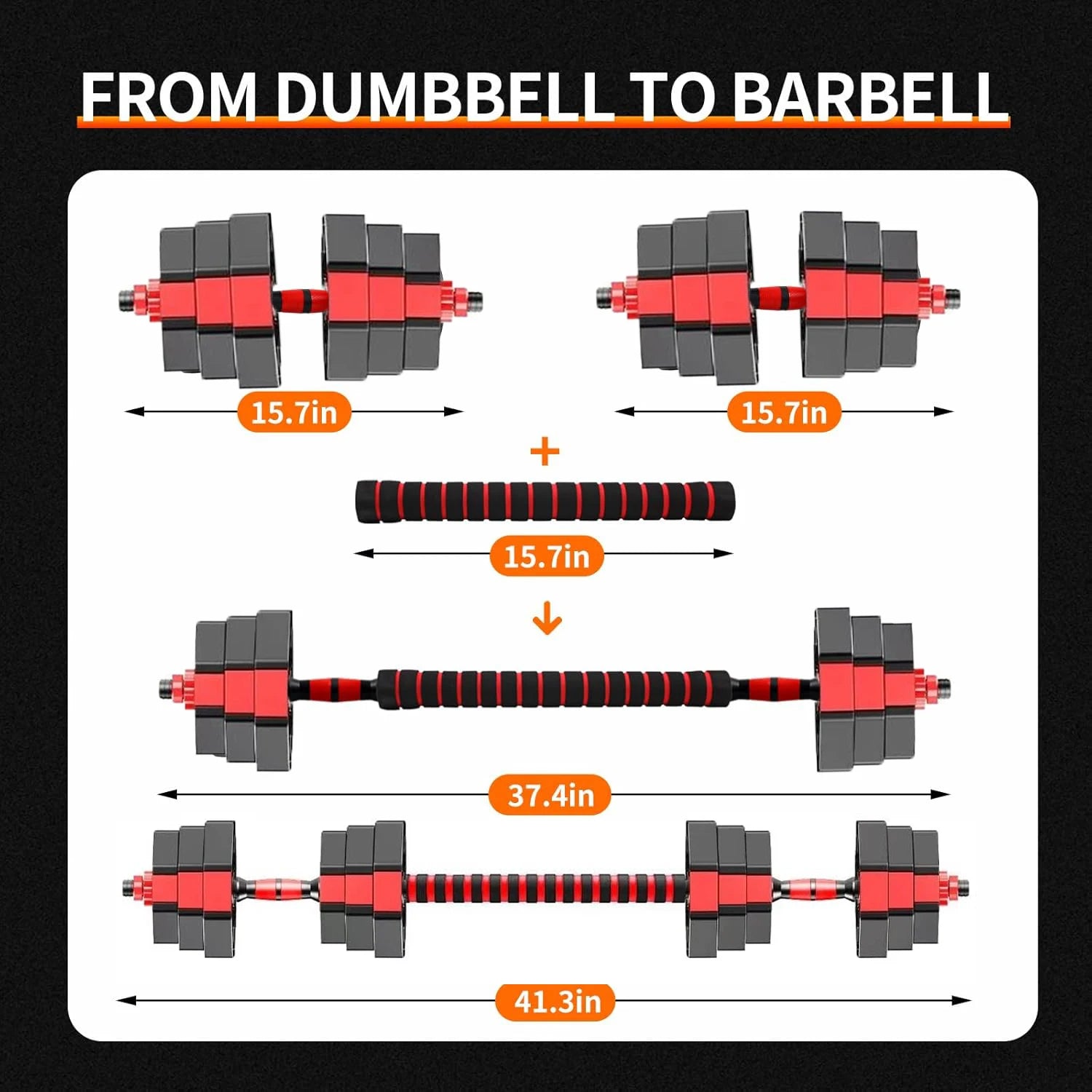 FROM DUMBBELL TO BARBELL

15.7in

15.7in

+

15.7in

37.4in

41.3in