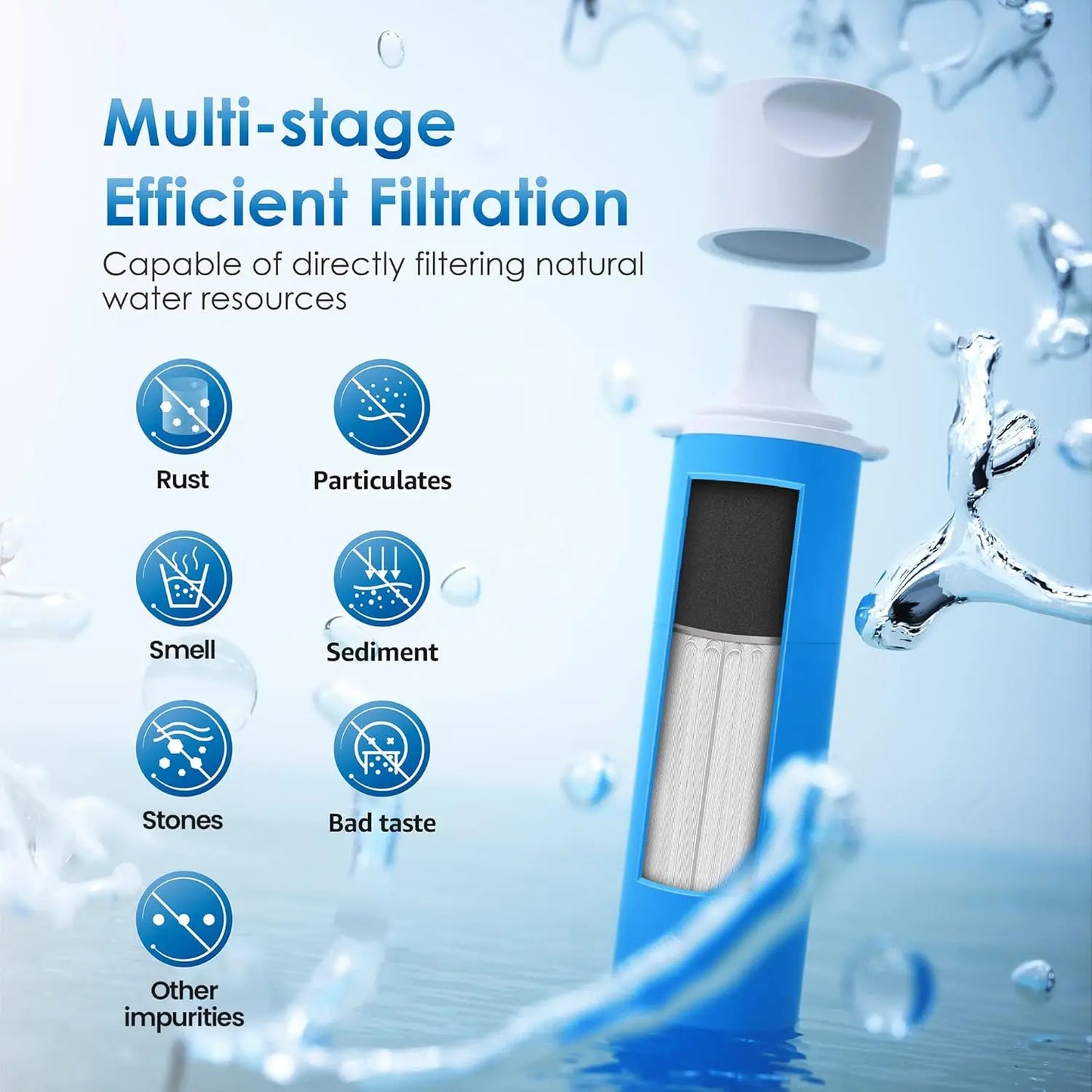 Multi-stage Efficient Filtration

Capable of directly filtering natural water resources

Rust

Particulates

Smell

Sediment

Stones

Bad taste

Other impurities